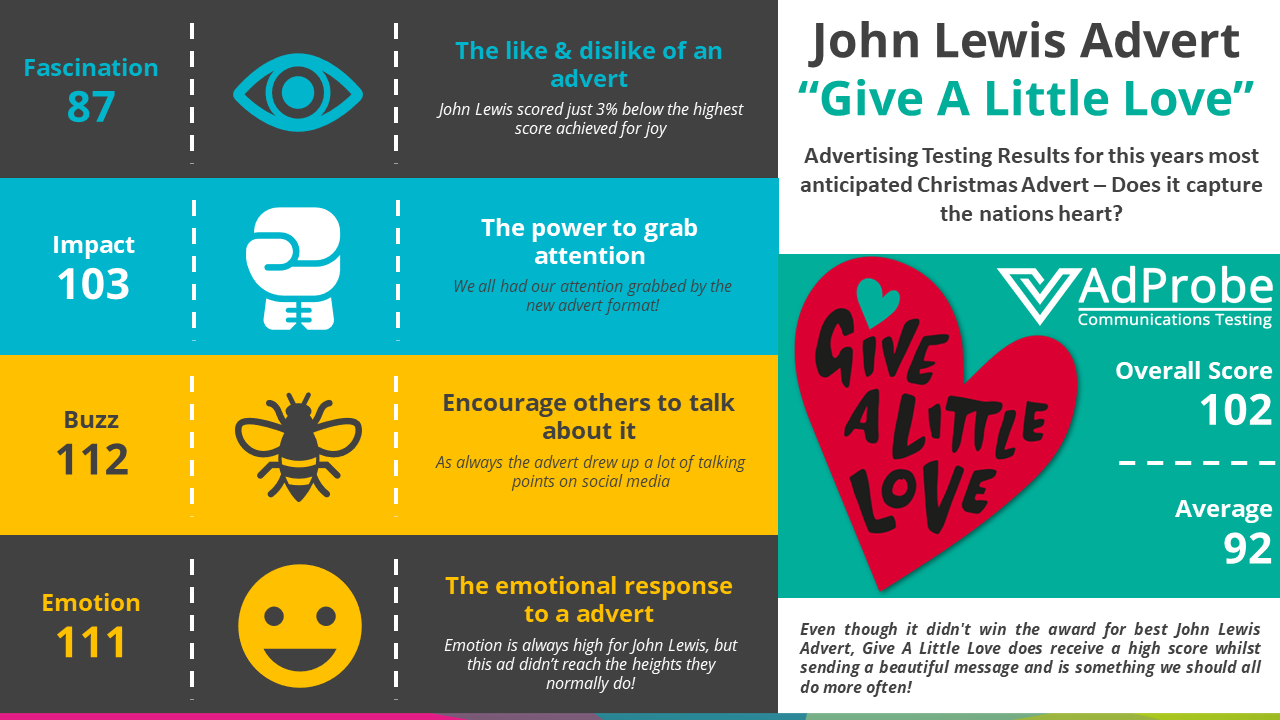 Fascination
87

The like & dislike of an advert
John Lewis scored just 3% below the highest score achieved for joy

Impact
103

The power to grab attention
We all had our attention grabbed by the new advert format!

Buzz
112

Encourage others to talk about it
As always the advert drew up a lot of talking points on social media

Emotion
111

The emotional response to a advert
Emotion is always high for John Lewis, but this ad didn't reach the heights they normally do!

John Lewis Advert
"Give A Little Love"

Advertising Testing Results for this years most anticipated Christmas Advert – Does it capture the nations heart?

GIVE A LITTLE LOVE

AdProbe
Communications Testing

Overall Score
102

Average
92

Even though it didn't win the award for best John Lewis Advert, Give A Little Love does receive a high score whilst sending a beautiful message and is something we should all do more often!